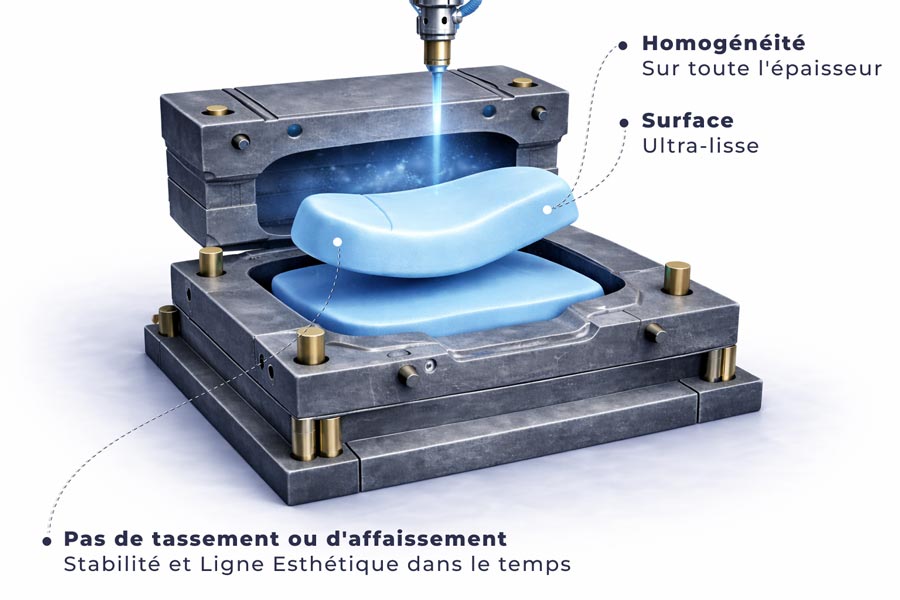 Homogénéité
Sur toute l'épaisseur

Surface
Ultra-lisse

Pas de tassement ou d'affaissement
Stabilité et Ligne Esthétique dans le temps